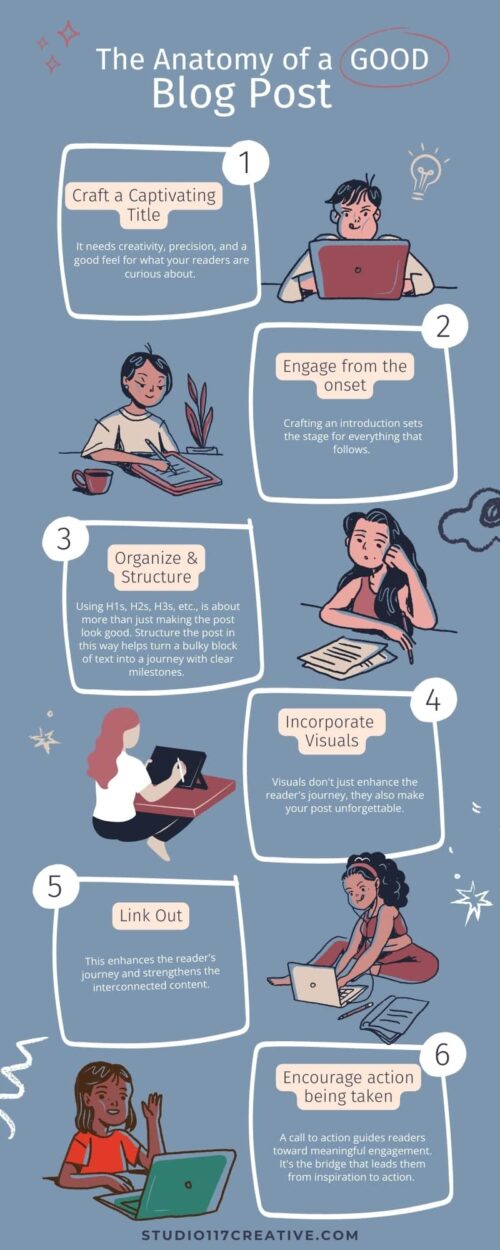 The Anatomy of a GOOD Blog Post

1

Craft a Captivating Title

It needs creativity, precision, and a good feel for what your readers are curious about.

2

Engage from the onset

Crafting an introduction sets the stage for everything that follows.

3

Organize & Structure

Using H1s, H2s, H3s, etc., is about more than just making the post look good. Structure the post in this way helps turn a bulky block of text into a journey with clear milestones.

4

Incorporate Visuals

Visuals don't just enhance the reader's journey, they also make your post unforgettable.

5

Link Out

This enhances the reader's journey and strengthens the interconnected content.

6

Encourage action being taken

A call to action guides readers toward meaningful engagement. It's the bridge that leads them from inspiration to action.

STUDIO117CREATIVE.COM